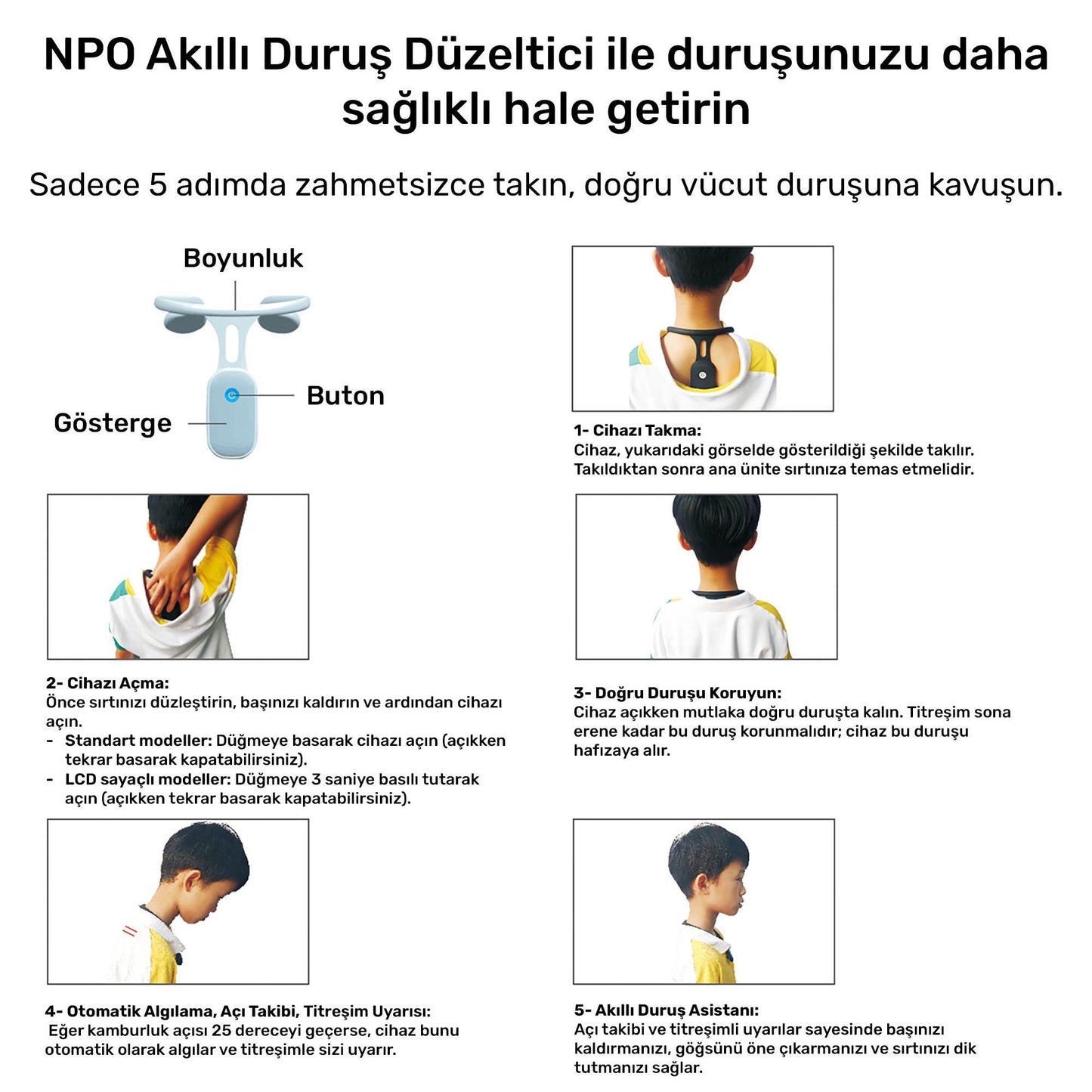 NPO Akıllı Duruş Düzeltici ile duruşunuzu daha sağlıklı hale getirin

Sadece 5 adımda zahmetsizce takın, doğru vücut duruşuna kavuşun.

Boyunluk

Buton

Gösterge

1- Cihazı Takma:
Cihaz, yukarıdaki görselde gösterildiği şekilde takılır. Takıldıktan sonra ana ünite sırtınıza temas etmelidir.

2- Cihazı Açma:
Önce sırtınızı düzleştirin, başınızı kaldırın ve ardından cihazı açın.
- Standart modeller: Düğmeye basarak cihazı açın (açıkken tekrar basarak kapatabilirsiniz).
- LCD sayaçlı modeller: Düğmeye 3 saniye basılı tutarak açın (açıkken tekrar basarak kapatabilirsiniz).

3- Doğru Duruşu Koruyun:
Cihaz açıkken mutlaka doğru duruşta kalın. Titreşim sona erene kadar bu duruş korunmalıdır; cihaz bu duruşu hafızaya alır.

4- Otomatik Algılama, Açı Takibi, Titreşim Uyarısı:
Eğer kamburluk açısı 25 dereceyi geçerse, cihaz bunu otomatik olarak algılar ve titreşimle sizi uyarır.

5- Akıllı Duruş Asistanı:
Açı takibi ve titreşimli uyarılar sayesinde başınızı kaldırmanızı, göğsünü öne çıkarmanızı ve sırtınızı dik tutmanızı sağlar.