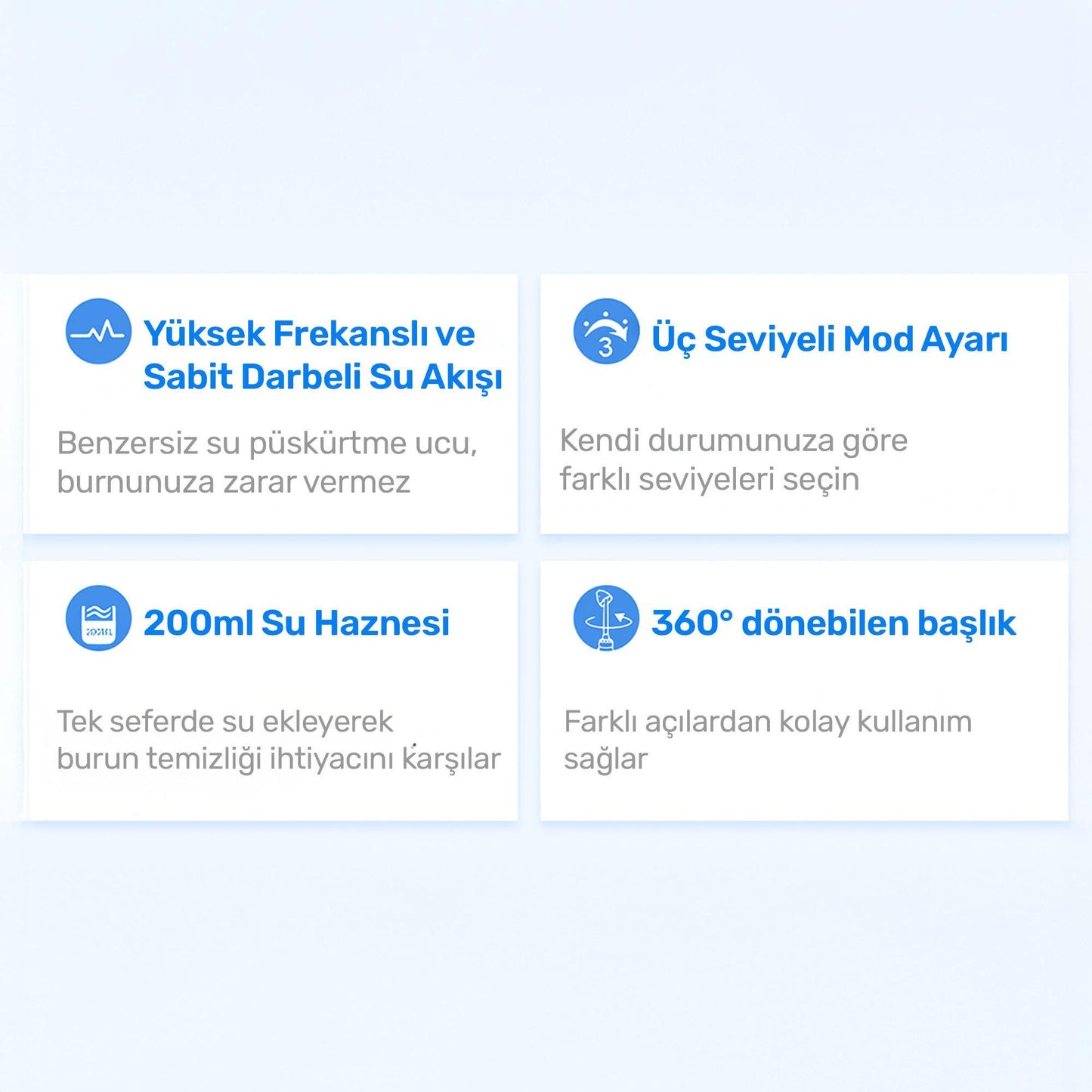 Yüksek Frekanslı ve Sabit Darbeli Su Akışı

Benzersiz su püskürtme ucu, burnunuza zarar vermez

Üç Seviyeli Mod Ayarı

Kendi durumunuza göre farklı seviyeleri seçin

200ml Su Haznesi

Tek seferde su ekleyerek burun temizliği ihtiyacını karşılar

360° dönebilen başlık

Farklı açılardan kolay kullanım sağlar