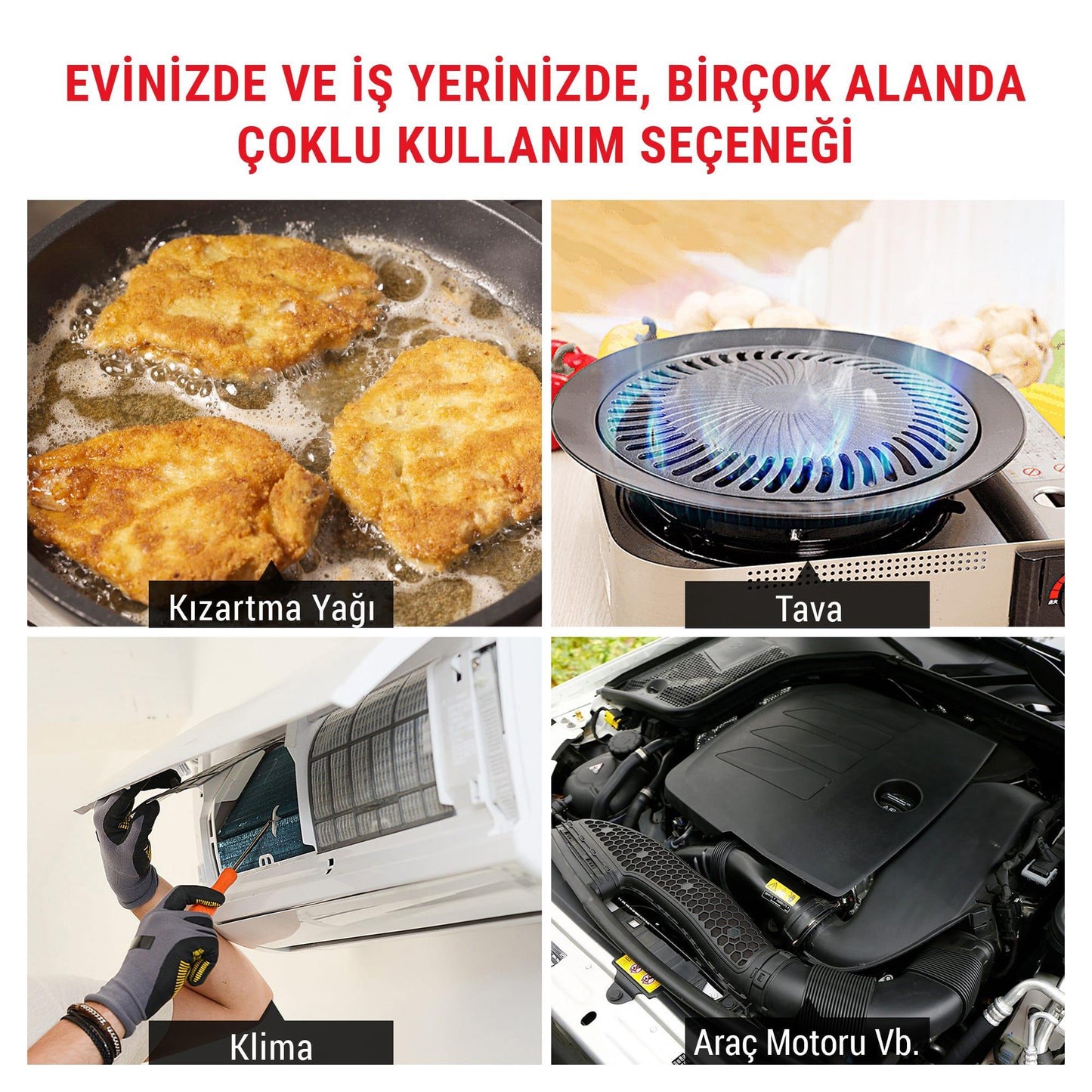 EVİNİZDE VE İŞ YERİNİZDE, BİRÇOK ALANDA ÇOKLU KULLANIM SEÇENEĞİ

Kızartma Yağı

Tava

Klima

Araç Motoru Vb.