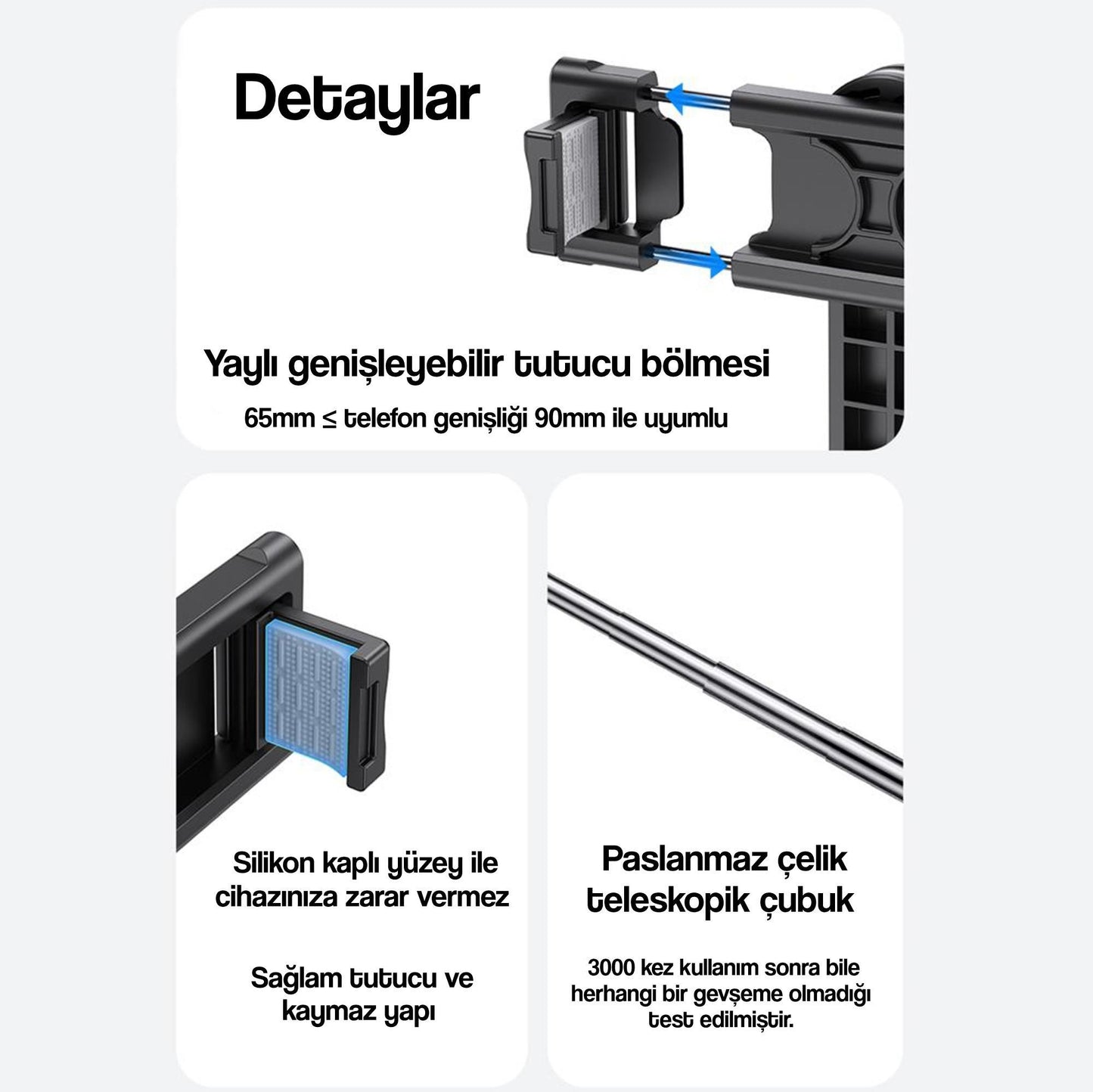 Detaylar

Yaylı genişleyebilir tutucu bölmesi

65mm ≤ telefon genişliği 90mm ile uyumlu

Silikon kaplı yüzey ile cihazınıza zarar vermez

Sağlam tutucu ve kaymaz yapı

Paslanmaz çelik teleskopik çubuk

3000 kez kullanım sonra bile herhangi bir gevşeme olmadığı test edilmiştir.