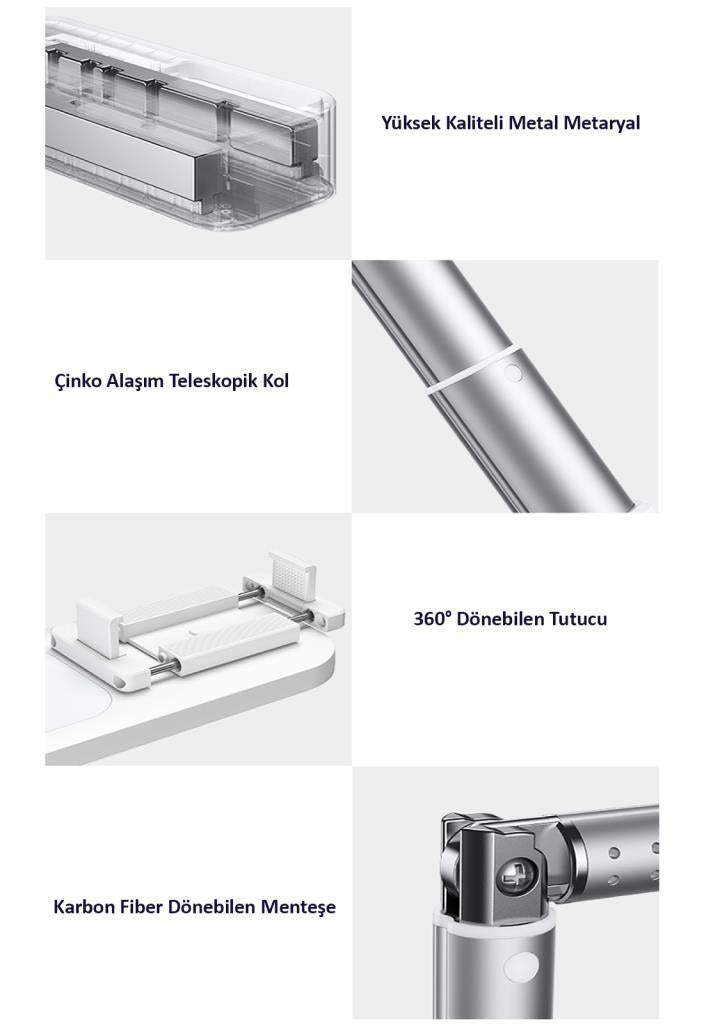 Yüksek Kaliteli Metal Metaryal

Çinko Alaşım Teleskopik Kol

360° Dönebilen Tutucu

Karbon Fiber Dönebilen Menteşe