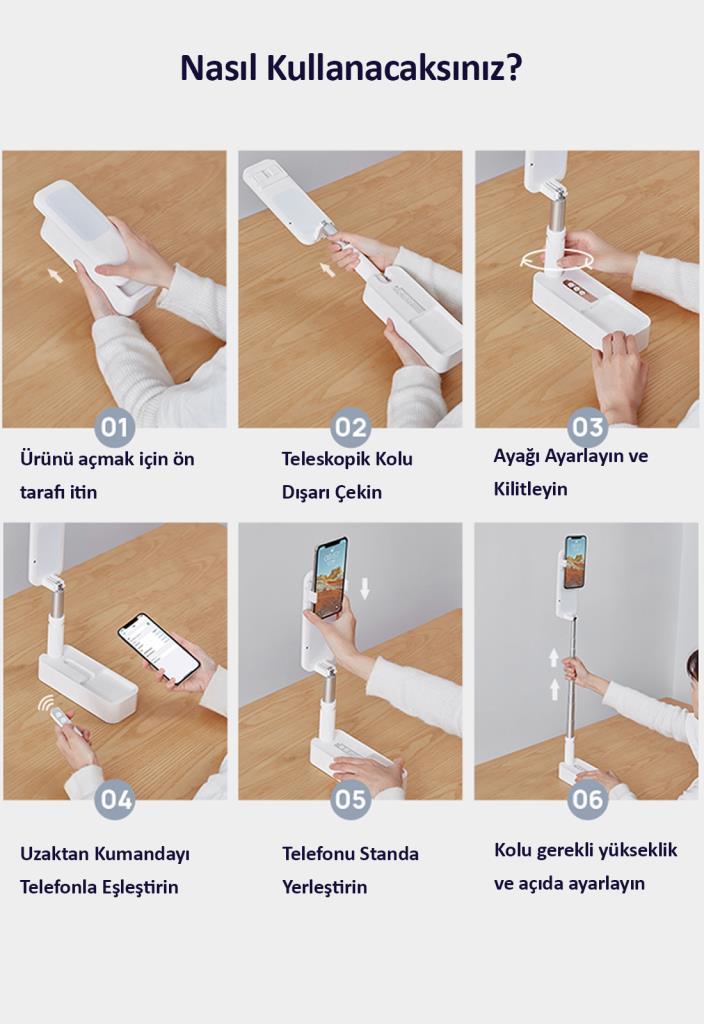 Nasıl Kullanacaksınız?

01

Ürünü açmak için ön tarafı itin

02

Teleskopik Kolu Dışarı Çekin

03

Ayağı Ayarlayın ve Kilitleyin

04

Uzaktan Kumandayı Telefonla Eşleştirin

05

Telefonu Standa Yerleştirin

06

Kolu gerekli yükseklik ve açıda ayarlayın