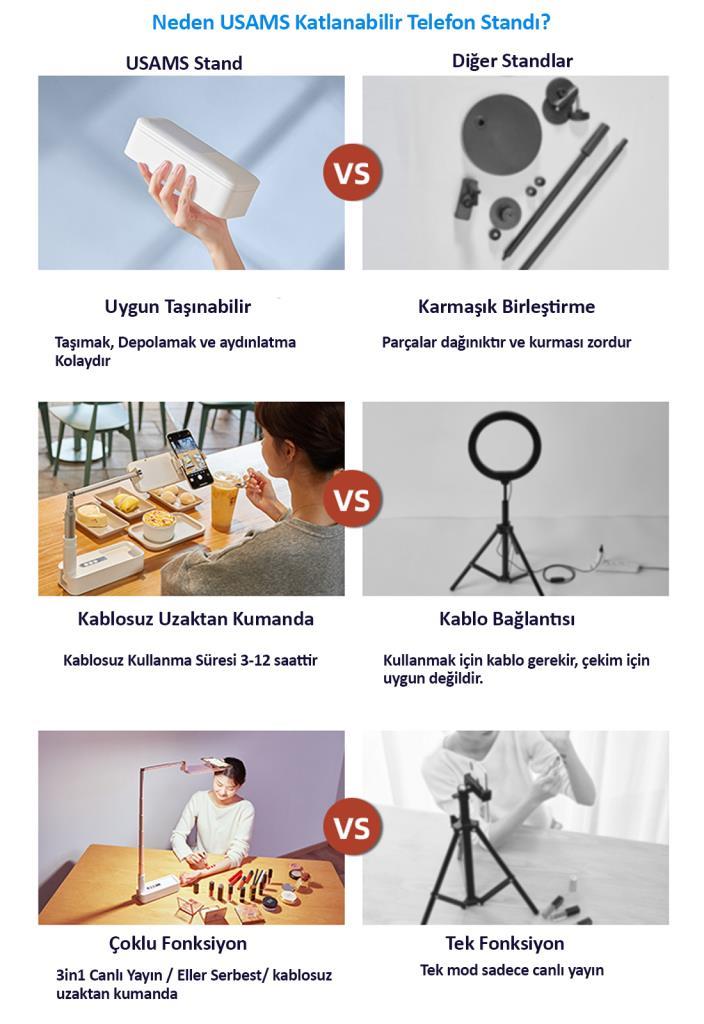 Neden USAMS Katlanabilir Telefon Standı?

USAMS Stand

Diğer Standlar

VS

Uygun Taşınabilir

Taşımak, Depolamak ve aydınlatma Kolaydır

Karmaşık Birleştirme

Parçalar dağınıktır ve kurması zordur

VS

Kablosuz Uzaktan Kumanda

Kablosuz Kullanma Süresi 3-12 saattir

Kablo Bağlantısı

Kullanmak için kablo gerekir, çekim için uygun değildir.

VS

Çoklu Fonksiyon

3in1 Canlı Yayın / Eller Serbest/ kablosuz uzaktan kumanda

Tek Fonksiyon

Tek mod sadece canlı yayın