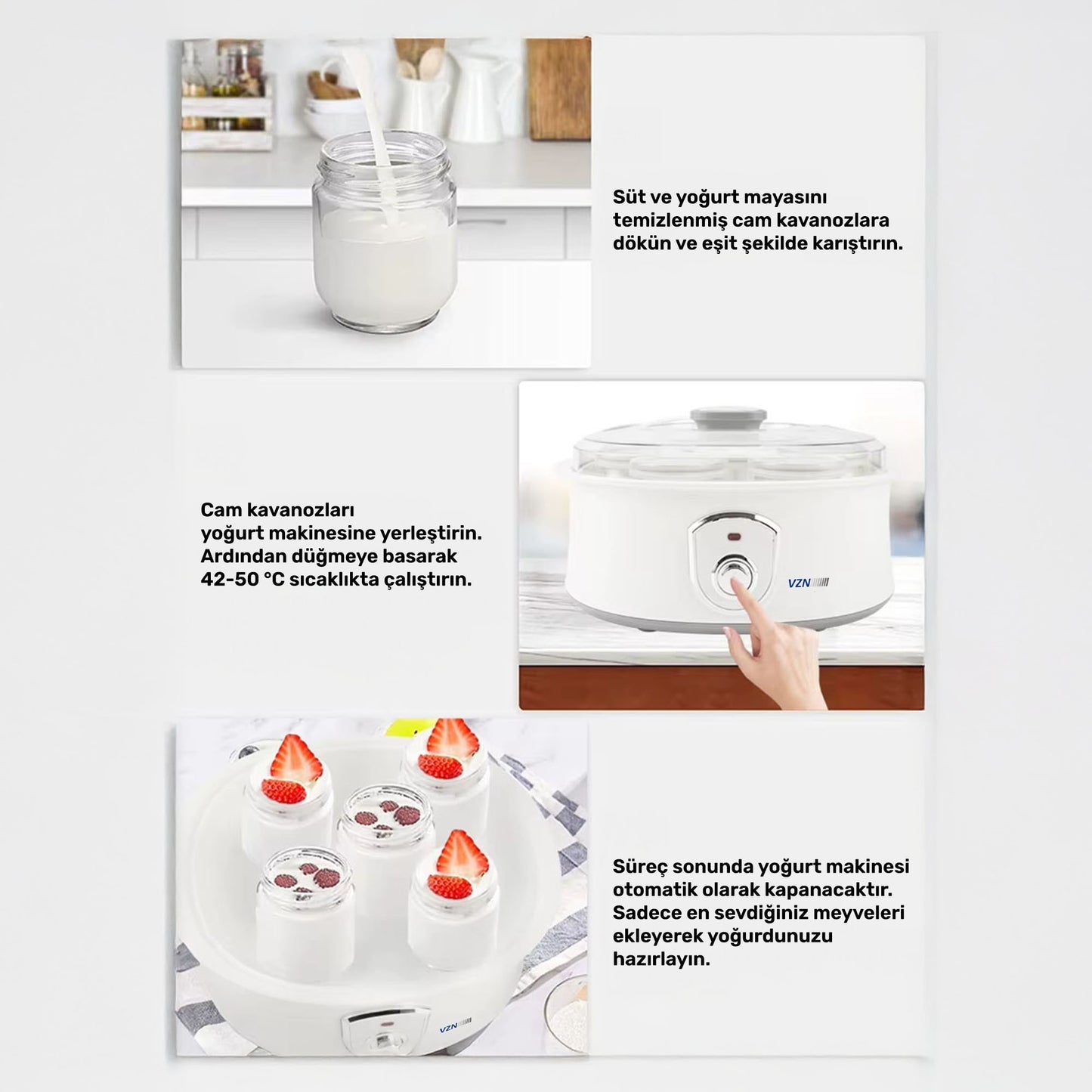 Süt ve yoğurt mayasını temizlenmiş cam kavanozlara dökün ve eşit şekilde karıştırın.

Cam kavanozları yoğurt makinesine yerleştirin. Ardından düğmeye basarak 42-50 °C sıcaklıkta çalıştırın.

VZN

Süreç sonunda yoğurt makinesi otomatik olarak kapanacaktır. Sadece en sevdiğiniz meyveleri ekleyerek yoğurdunuzu hazırlayın.

VZN