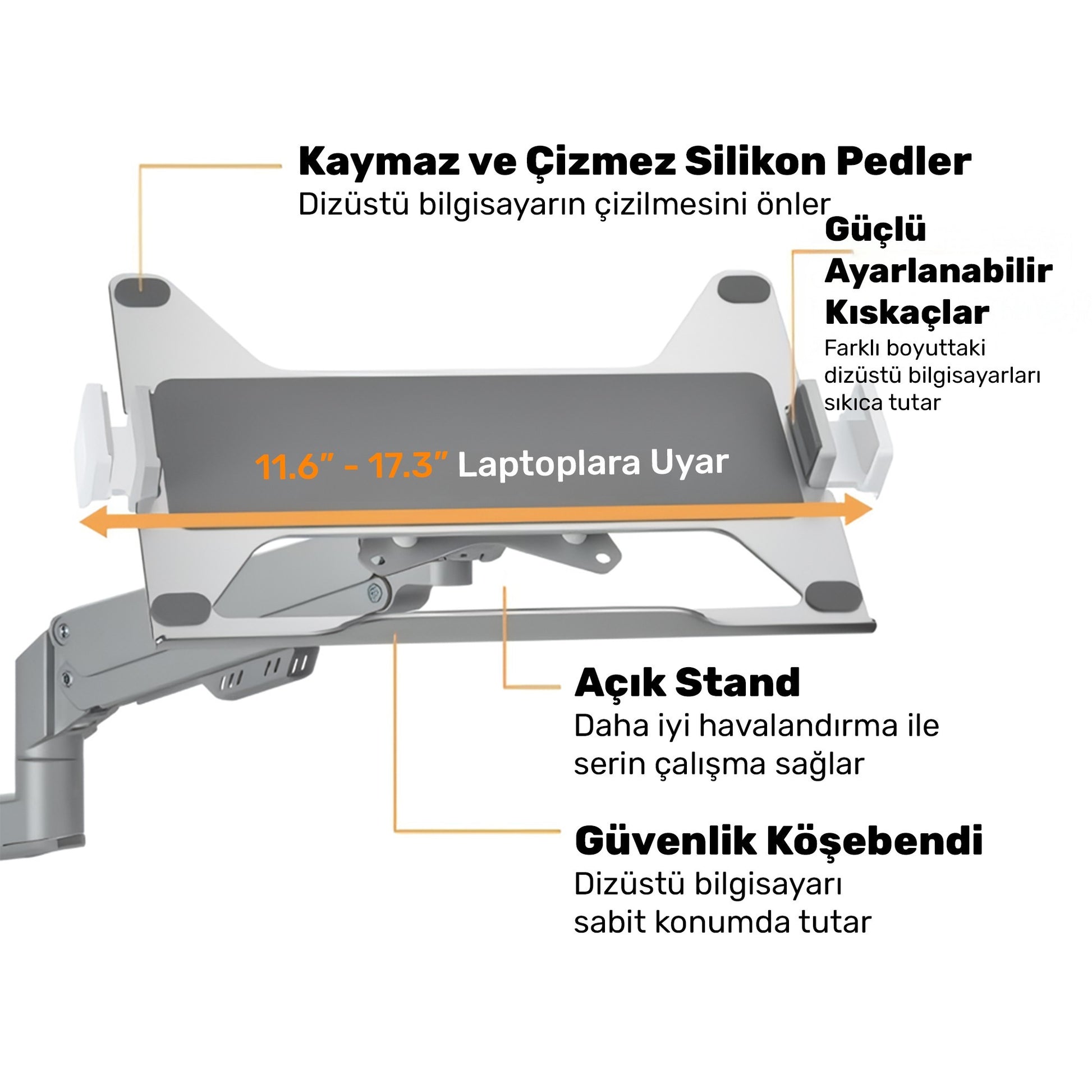 Kaymaz ve Çizmez Silikon Pedler
Dizüstü bilgisayarın çizilmesini önler

Güçlü Ayarlanabilir Kıskaçlar
Farklı boyuttaki dizüstü bilgisayarları sıkıca tutar

11.6" - 17.3" Laptoplara Uyar

Açık Stand
Daha iyi havalandırma ile serin çalışma sağlar

Güvenlik Köşebendi
Dizüstü bilgisayarı sabit konumda tutar