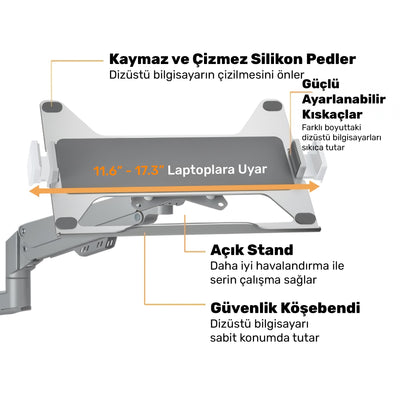 Kaymaz ve Çizmez Silikon Pedler
Dizüstü bilgisayarın çizilmesini önler

Güçlü Ayarlanabilir Kıskaçlar
Farklı boyuttaki dizüstü bilgisayarları sıkıca tutar

11.6" - 17.3" Laptoplara Uyar

Açık Stand
Daha iyi havalandırma ile serin çalışma sağlar

Güvenlik Köşebendi
Dizüstü bilgisayarı sabit konumda tutar